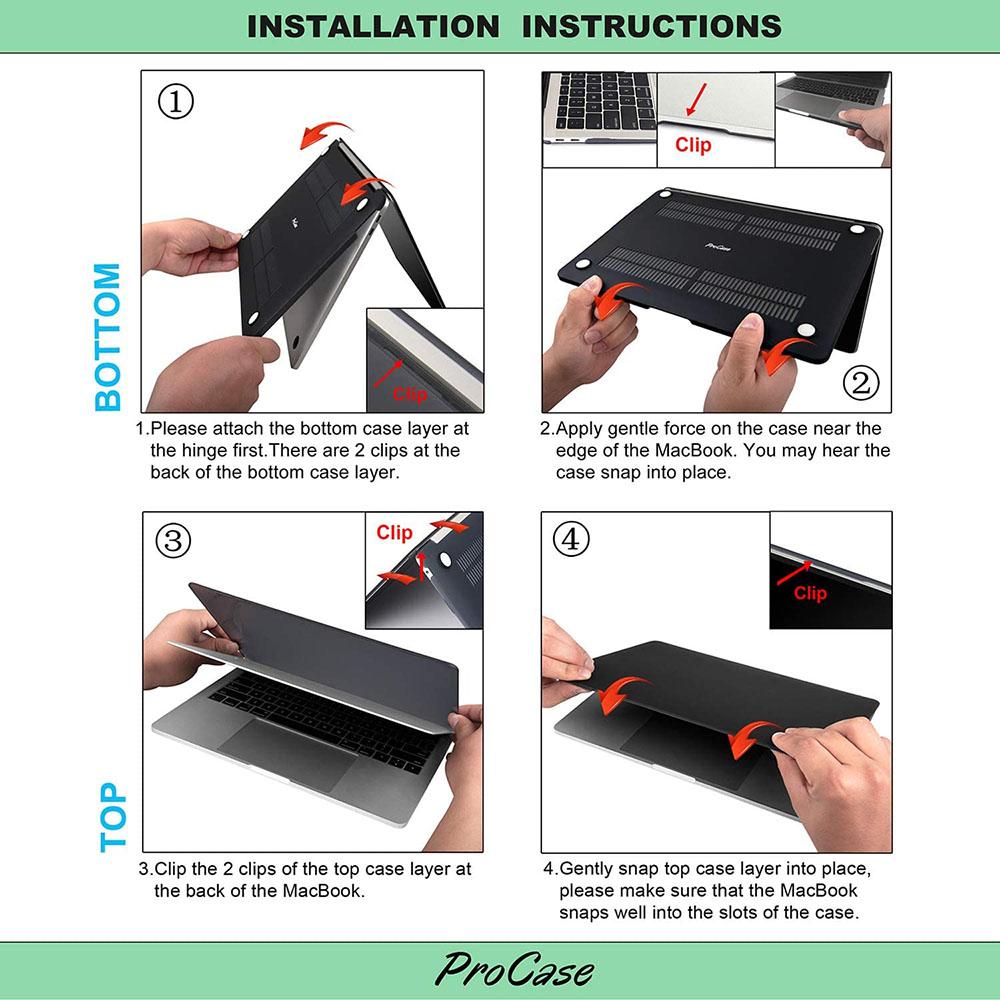 INSTALLATION INSTRUCTIONS

BOTTOM

①

Clip

1.Please attach the bottom case layer at the hinge first.There are 2 clips at the back of the bottom case layer.

Clip

ProCase

②

2.Apply gentle force on the case near the edge of the MacBook. You may hear the case snap into place.

TOP

③

Clip

3.Clip the 2 clips of the top case layer at the back of the MacBook.

④

Clip

4.Gently snap top case layer into place, please make sure that the MacBook snaps well into the slots of the case.

ProCase